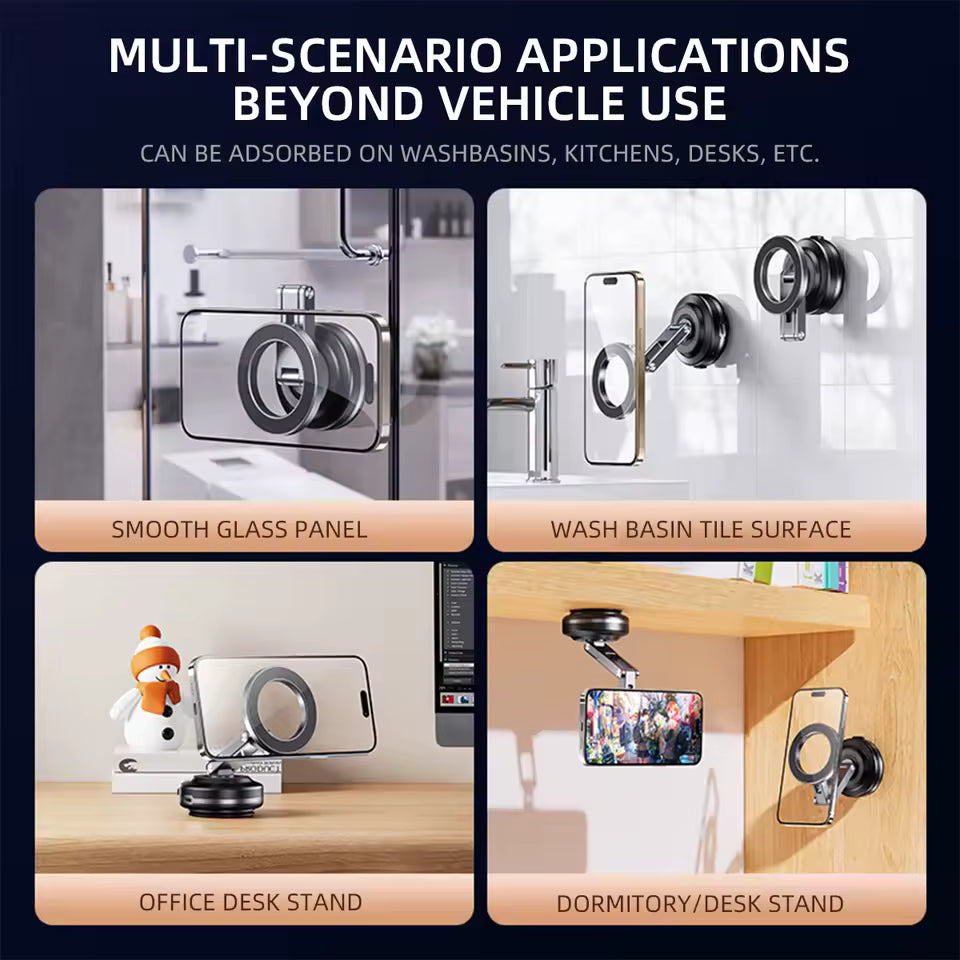 MULTI-SCENARIO APPLICATIONS BEYOND VEHICLE USE

CAN BE ADSORBED ON WASHBASINS, KITCHENS, DESKS, ETC.

SMOOTH GLASS PANEL

WASH BASIN TILE SURFACE

OFFICE DESK STAND

DORMITORY/DESK STAND